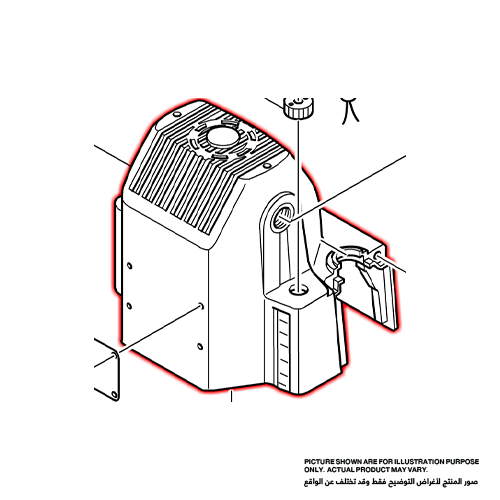 PICTURE SHOWN ARE FOR ILLUSTRATION PURPOSE ONLY. ACTUAL PRODUCT MAY VARY.
صور المنتج لاغراض التوضيح فقط وقد تختلف عن الواقع